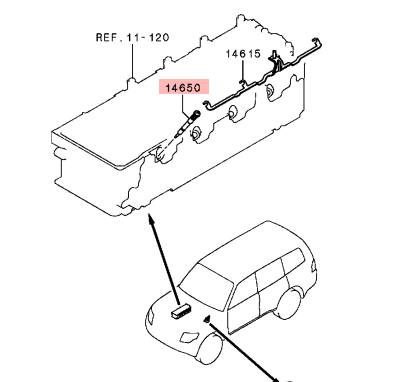 REF. 11-120

14615

14650